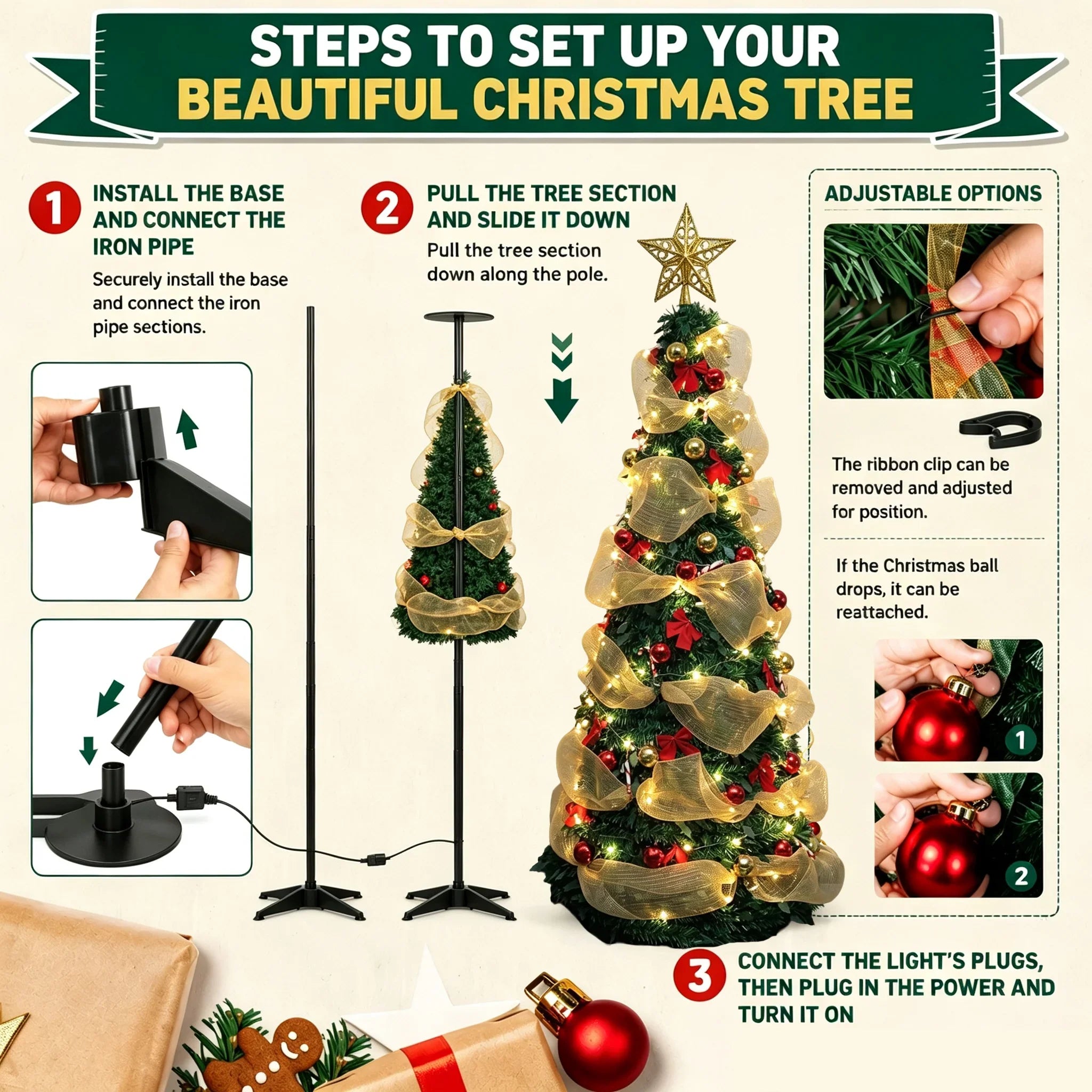 STEPS TO SET UP YOUR BEAUTIFUL CHRISTMAS TREE

1 INSTALL THE BASE AND CONNECT THE IRON PIPE

Securely install the base and connect the iron pipe sections.

2 PULL THE TREE SECTION AND SLIDE IT DOWN

Pull the tree section down along the pole.

ADJUSTABLE OPTIONS

The ribbon clip can be removed and adjusted for position.

If the Christmas ball drops, it can be reattached.

1

2

3 CONNECT THE LIGHT'S PLUGS, THEN PLUG IN THE POWER AND TURN IT ON